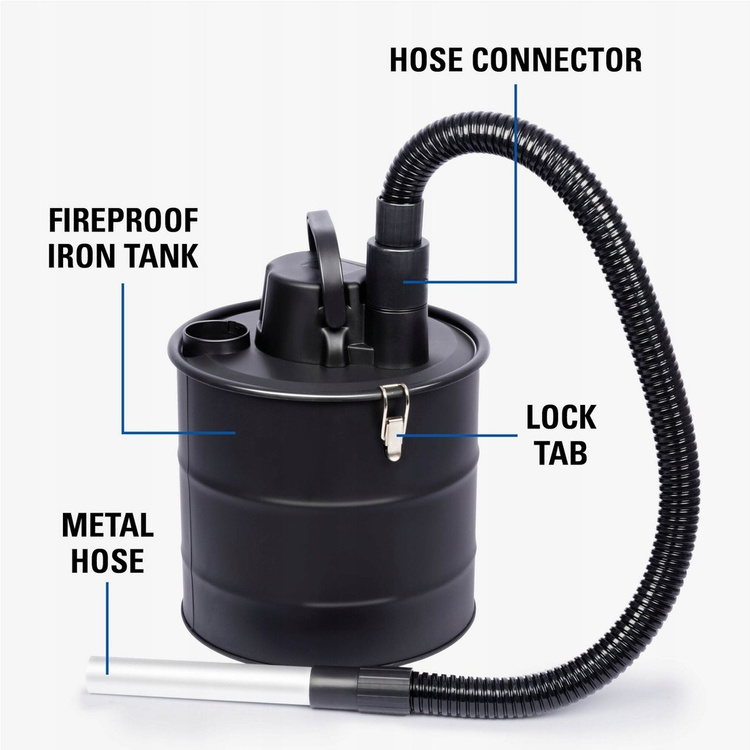 HOSE CONNECTOR

FIREPROOF IRON TANK

LOCK TAB

METAL HOSE